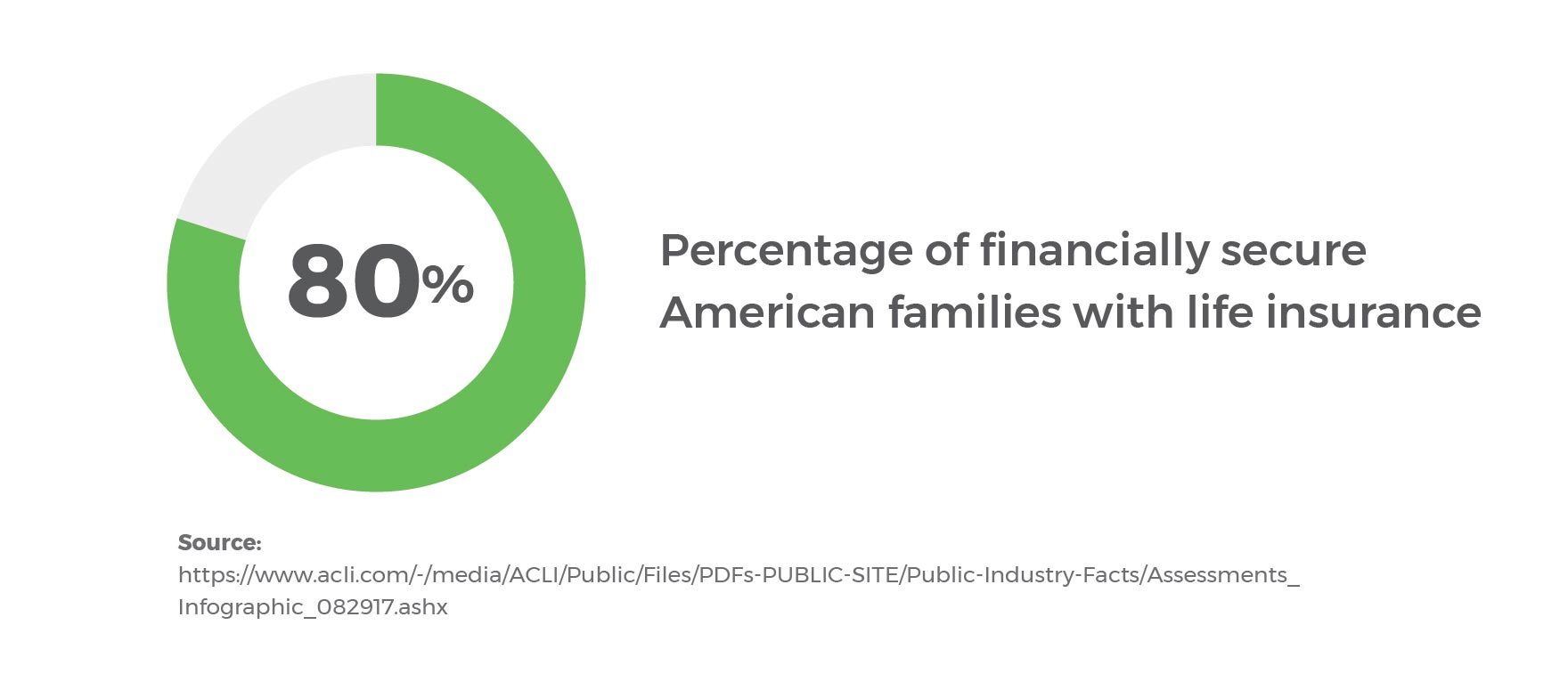 80%

Percentage of financially secure American families with life insurance

Source:
https://www.acli.com/-/media/ACLI/Public/Files/PDFs-PUBLIC-SITE/Public-Industry-Facts/Assessments_Infographic_082917.ashx